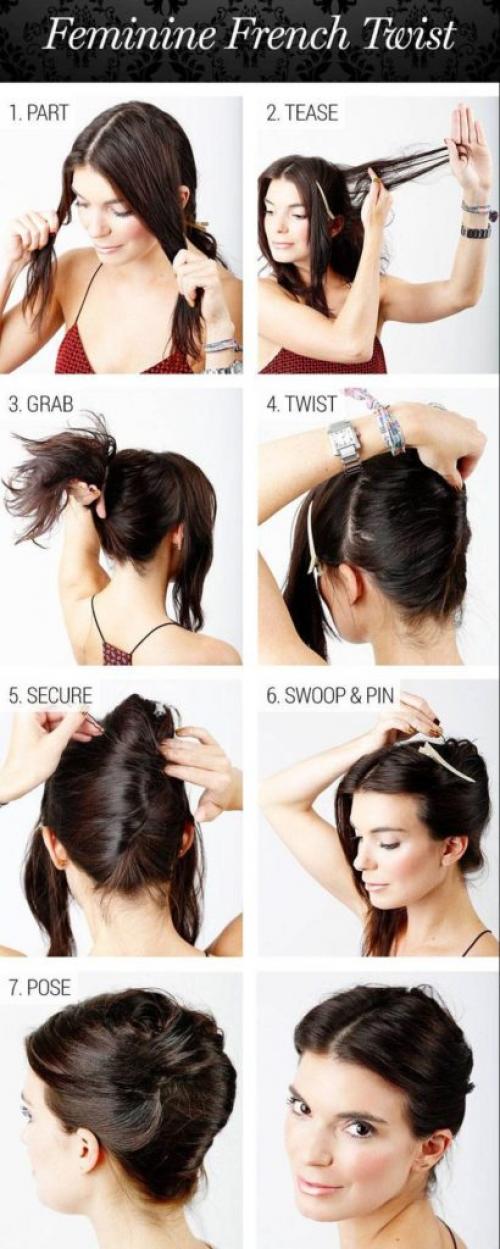 Feminine French Twist

1. PART

2. TEASE

3. GRAB

4. TWIST

5. SECURE

6. SWOOP & PIN

7. POSE