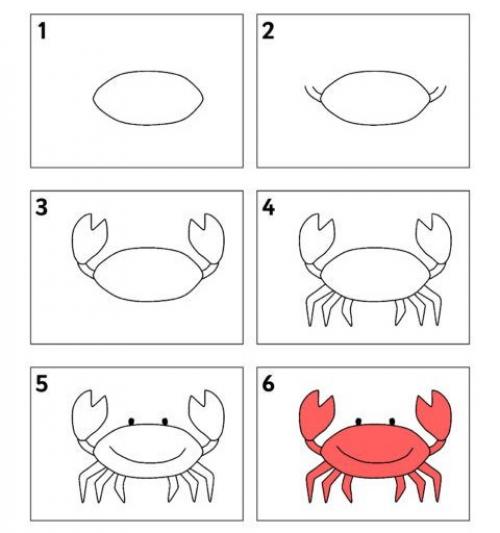 1

2

3

4

5

6