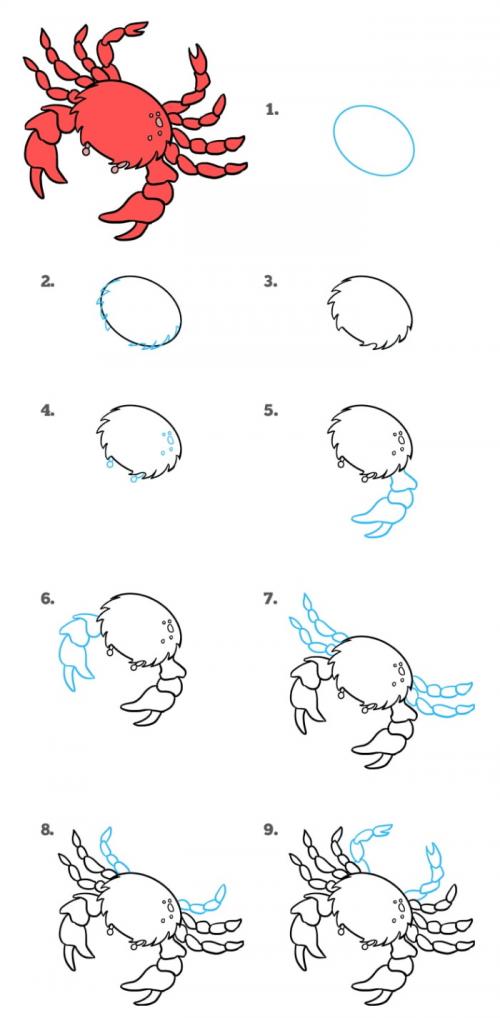 1.

2.

3.

4.

5.

6.

7.

8.

9.