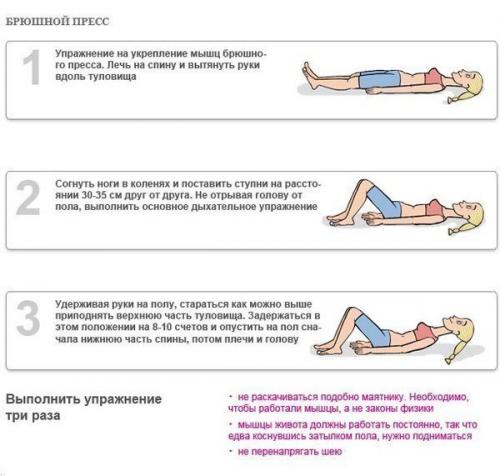 БРЮШНОЙ ПРЕСС

1

Упражнение на укрепление мышц брюшного пресса. Лечь на спину и вытянуть руки вдоль туловища

2

Согнуть ноги в коленях и поставить ступни на расстоянии 30-35 см друг от друга. Не отрывая голову от пола, выполнить основное дыхательное упражнение

3

Удерживая руки на полу, стараться как можно выше приподнять верхнюю часть туловища. Задержаться в этом положении на 8-10 счетов и опустить на пол сначала нижнюю часть спины, потом плечи и голову

Выполнить упражнение три раза

• не раскачиваться подобно маятнику. Необходимо, чтобы работали мышцы, а не законы физики

• мышцы живота должны работать постоянно, так что едва коснувшись затылком пола, нужно подниматься

• не перенапрягать шею